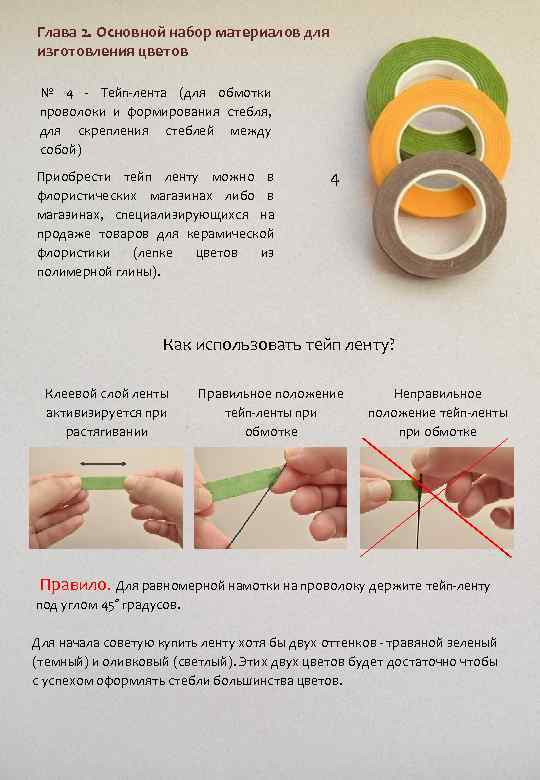 Глава 2. Основной набор материалов для изготовления цветов

№ 4 - Тейп-лента (для обмотки проволоки и формирования стебля, для скрепления стеблей между собой)

Приобрести тейп ленту можно в флористических магазинах либо в магазинах, специализирующихся на продаже товаров для керамической флористики (лепке цветов из полимерной глины).

4

Как использовать тейп ленту?

Клеевой слой ленты активизируется при растягивании

Правильное положение тейп-ленты при обмотке

Неправильное положение тейп-ленты при обмотке

Правило. Для равномерной намотки на проволоку держите тейп-ленту под углом 45° градусов.

Для начала советую купить ленту хотя бы двух оттенков - травяной зеленый (темный) и оливковый (светлый). Этих двух цветов будет достаточно чтобы с успехом оформлять стебли большинства цветов.