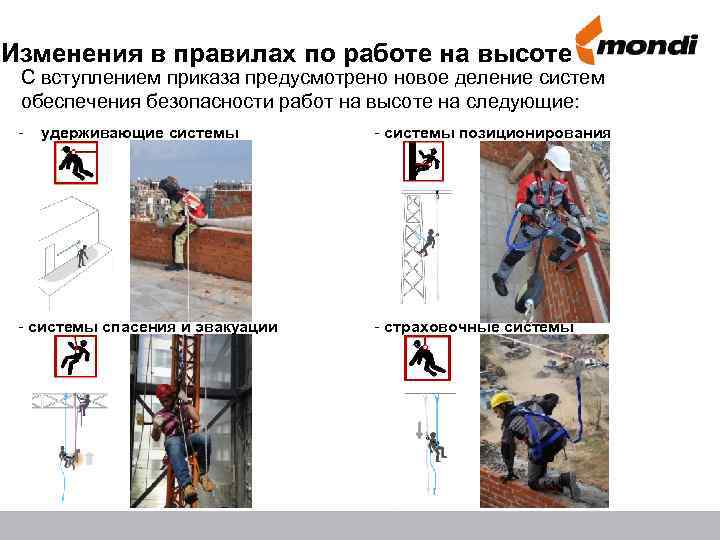 Изменения в правилах по работе на высоте

mondi

С вступлением приказа предусмотрено новое деление систем обеспечения безопасности работ на высоте на следующие:

- удерживающие системы

- системы позиционирования

- системы спасения и эвакуации

- страховочные системы