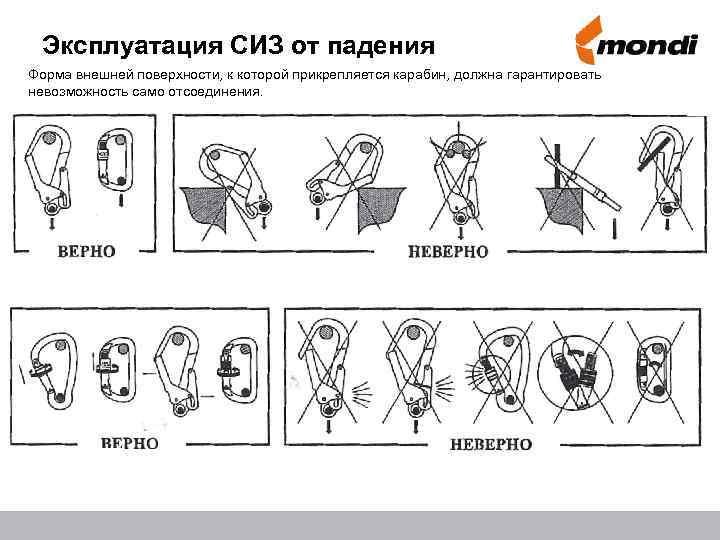 Эксплуатация СИЗ от падения

mondi

Форма внешней поверхности, к которой прикрепляется карабин, должна гарантировать невозможность само отсоединения.

ВЕРНО

НЕВЕРНО

ВЕРНО

НЕВЕРНО