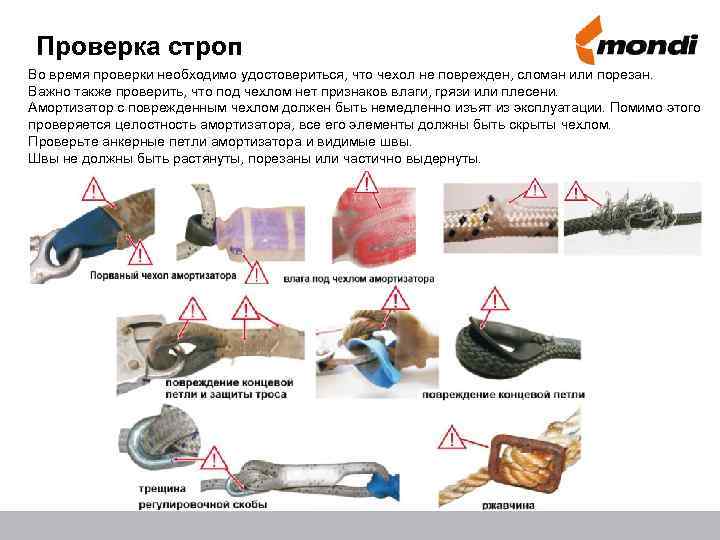 Проверка строп

mondi

Во время проверки необходимо удостовериться, что чехол не поврежден, сломан или порезан.
Важно также проверить, что под чехлом нет признаков влаги, грязи или плесени.
Амортизатор с поврежденным чехлом должен быть немедленно изъят из эксплуатации. Помимо этого проверяется целостность амортизатора, все его элементы должны быть скрыты чехлом.
Проверьте анкерные петли амортизатора и видимые швы.
Швы не должны быть растянуты, порезаны или частично выдернуты.

Порваный чехол амортизатора

влага под чехлом амортизатора

повреждение концевой петли и защиты троса

повреждение концевой петли

трещина регулировочной скобы

ржавчина