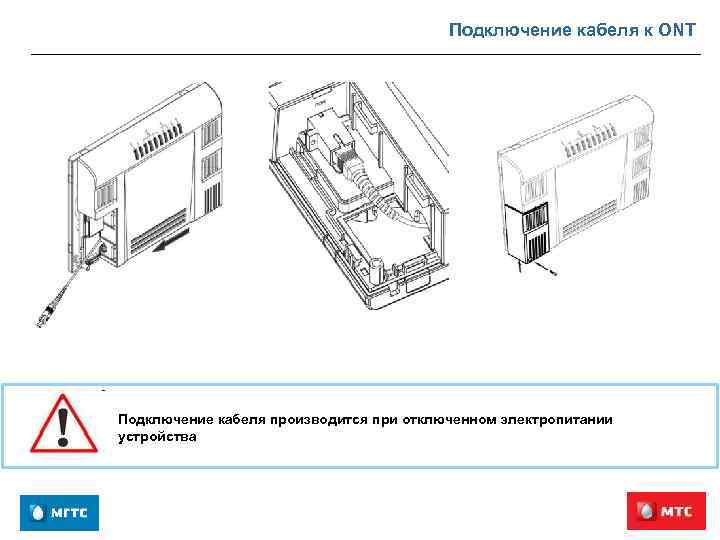 Подключение кабеля к ONT

Подключение кабеля производится при отключенном электропитании устройства

МГТС

МТС