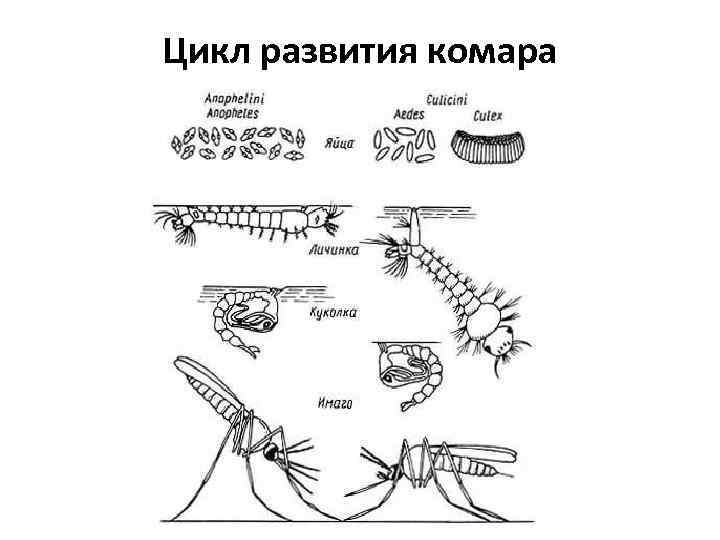 Цикл развития комара

Anophelini
Anopheles

Culicini
Aedes
Culex

Яйца

Личинка

Куколка

Имаго