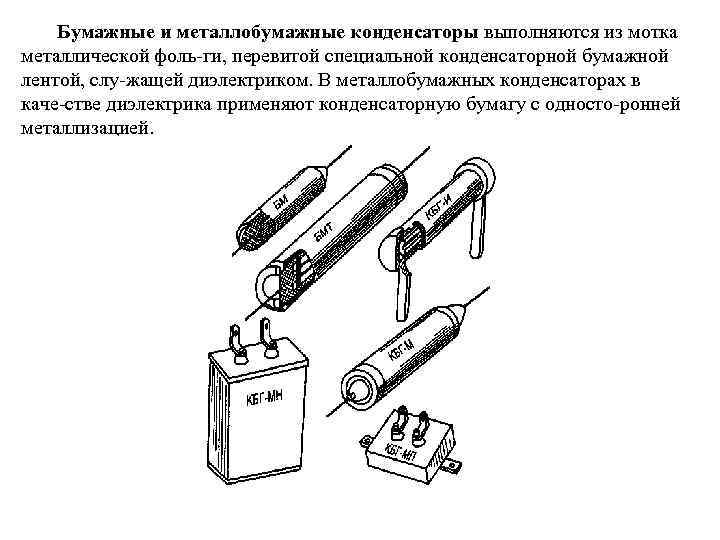 **Бумажные и металлобумажные конденсаторы** выполняются из мотка металлической фоль-ги, перевитой специальной конденсаторной бумажной лентой, слу-жащей диэлектриком. В металлобумажных конденсаторах в каче-стве диэлектрика применяют конденсаторную бумагу с односто-ронней металлизацией.

БМ
БМТ
КБГ-И
КБГ-М
КБГ-МН
КБГ-МП