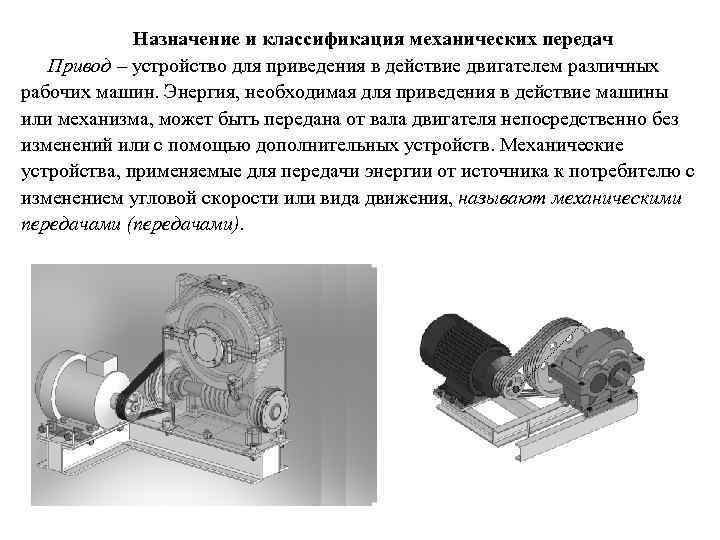 Назначение и классификация механических передач

Привод – устройство для приведения в действие двигателем различных рабочих машин. Энергия, необходимая для приведения в действие машины или механизма, может быть передана от вала двигателя непосредственно без изменений или с помощью дополнительных устройств. Механические устройства, применяемые для передачи энергии от источника к потребителю с изменением угловой скорости или вида движения, называют механическими передачами (передачами).