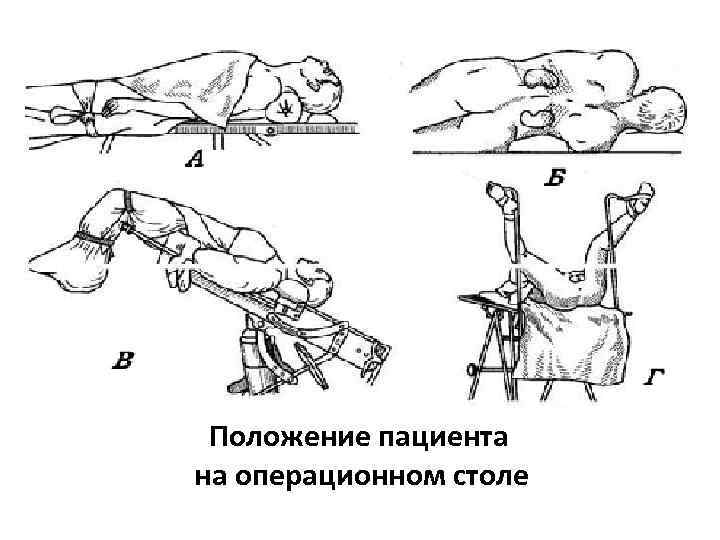 А

Б

В

Г

Положение пациента
на операционном столе