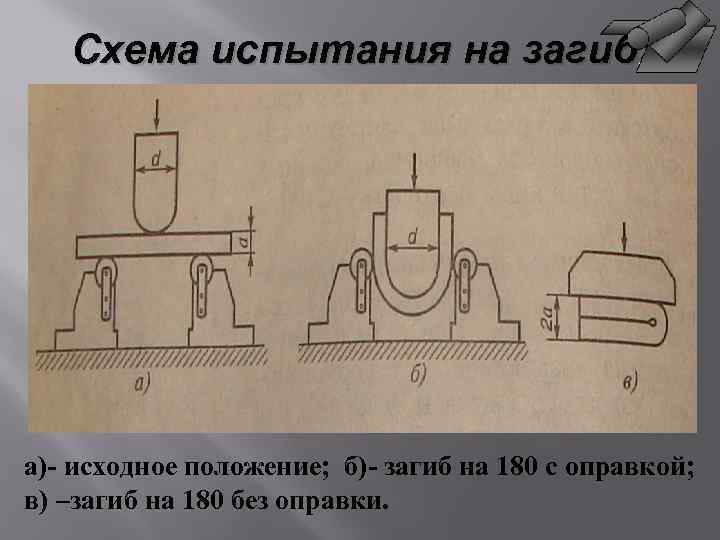 Схема испытания на загиб

d

a

d

2a

а)

б)

в)

а)- исходное положение; б)- загиб на 180 с оправкой; в) –загиб на 180 без оправки.