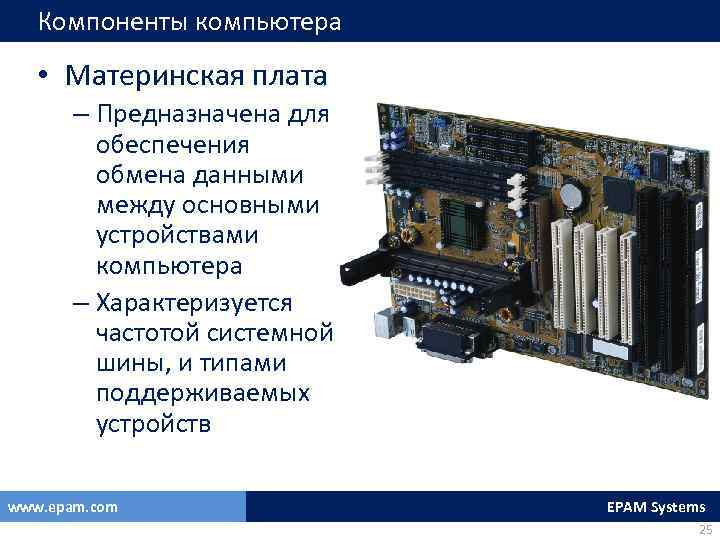 Компоненты компьютера

• Материнская плата

– Предназначена для обеспечения обмена данными между основными устройствами компьютера

– Характеризуется частотой системной шины, и типами поддерживаемых устройств

www.epam.com

EPAM Systems

25