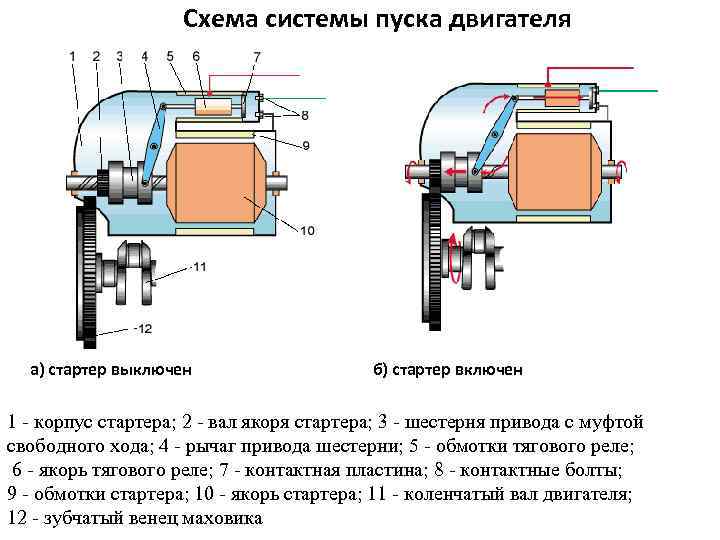 Схема системы пуска двигателя

1 2 3 4 5 6 7

8

9

10

11

12

а) стартер выключен

б) стартер включен

1 - корпус стартера; 2 - вал якоря стартера; 3 - шестерня привода с муфтой свободного хода; 4 - рычаг привода шестерни; 5 - обмотки тягового реле; 6 - якорь тягового реле; 7 - контактная пластина; 8 - контактные болты; 9 - обмотки стартера; 10 - якорь стартера; 11 - коленчатый вал двигателя; 12 - зубчатый венец маховика