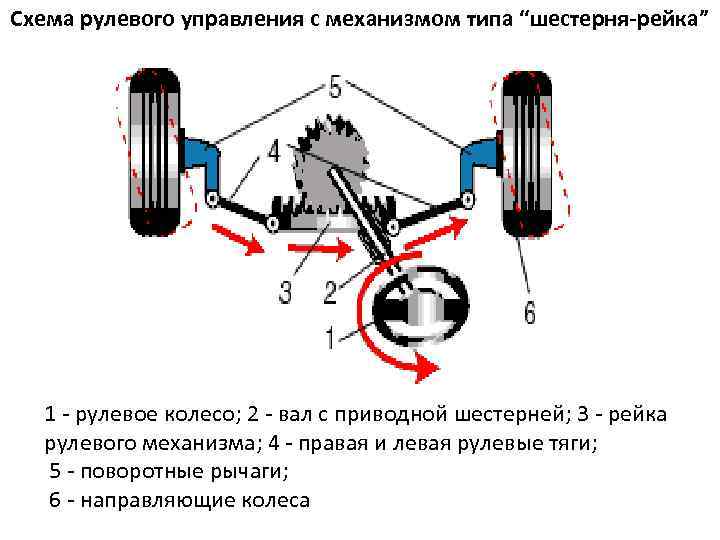 Схема рулевого управления с механизмом типа “шестерня-рейка”

5

4

3

2

1

6

1 - рулевое колесо; 2 - вал с приводной шестерней; 3 - рейка рулевого механизма; 4 - правая и левая рулевые тяги;
5 - поворотные рычаги;
6 - направляющие колеса