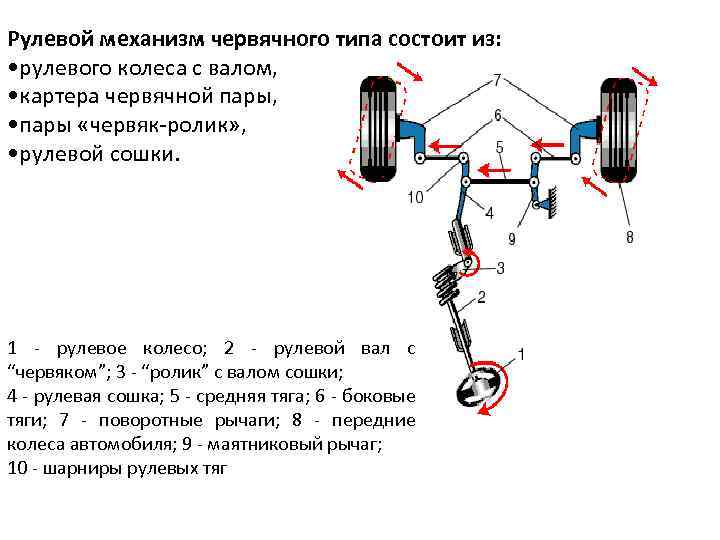 Рулевой механизм червячного типа состоит из:
•рулевого колеса с валом,
•картера червячной пары,
•пары «червяк-ролик»,
•рулевой сошки.

7
6
5
10
4
9
8
3
2
1

1 - рулевое колесо; 2 - рулевой вал с “червяком”; 3 - “ролик” с валом сошки;
4 - рулевая сошка; 5 - средняя тяга; 6 - боковые тяги; 7 - поворотные рычаги; 8 - передние колеса автомобиля; 9 - маятниковый рычаг;
10 - шарниры рулевых тяг