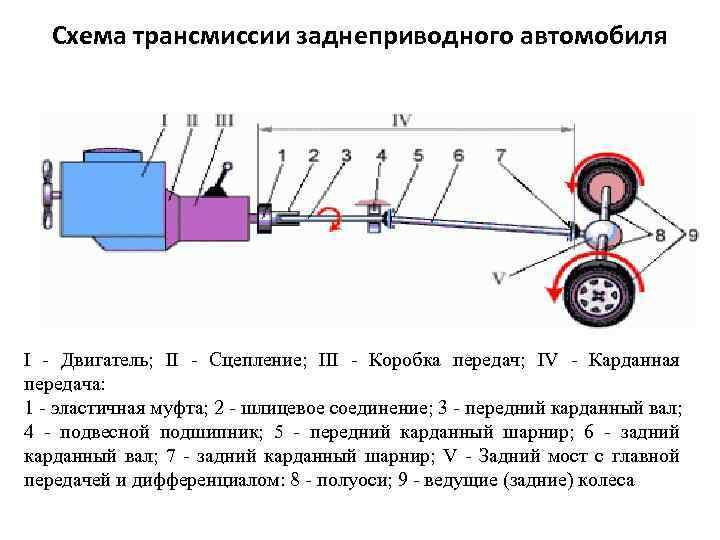 Схема трансмиссии заднеприводного автомобиля

I II III IV 1 2 3 4 5 6 7 8 9 V

I - Двигатель; II - Сцепление; III - Коробка передач; IV - Карданная передача:
1 - эластичная муфта; 2 - шлицевое соединение; 3 - передний карданный вал; 4 - подвесной подшипник; 5 - передний карданный шарнир; 6 - задний карданный вал; 7 - задний карданный шарнир; V - Задний мост с главной передачей и дифференциалом: 8 - полуоси; 9 - ведущие (задние) колеса