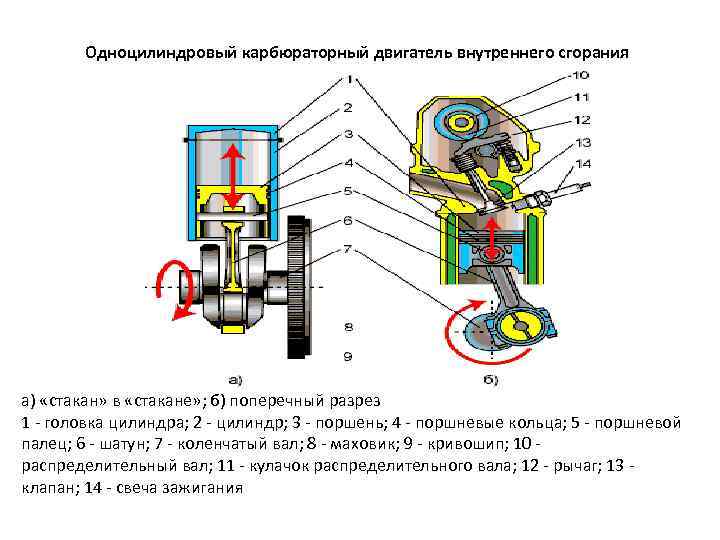 Одноцилиндровый карбюраторный двигатель внутреннего сгорания

1
2
3
4
5
6
7
8
9
10
11
12
13
14

а)
б)

а) «стакан» в «стакане»; б) поперечный разрез
1 - головка цилиндра; 2 - цилиндр; 3 - поршень; 4 - поршневые кольца; 5 - поршневой палец; 6 - шатун; 7 - коленчатый вал; 8 - маховик; 9 - кривошип; 10 - распределительный вал; 11 - кулачок распределительного вала; 12 - рычаг; 13 - клапан; 14 - свеча зажигания