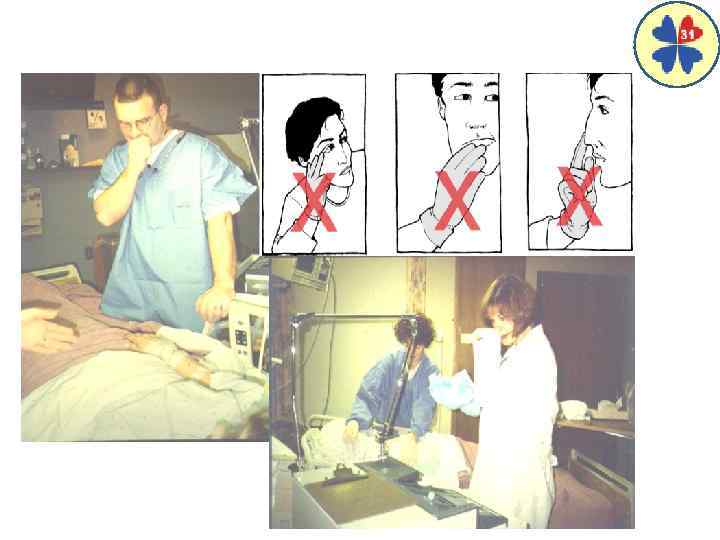 31