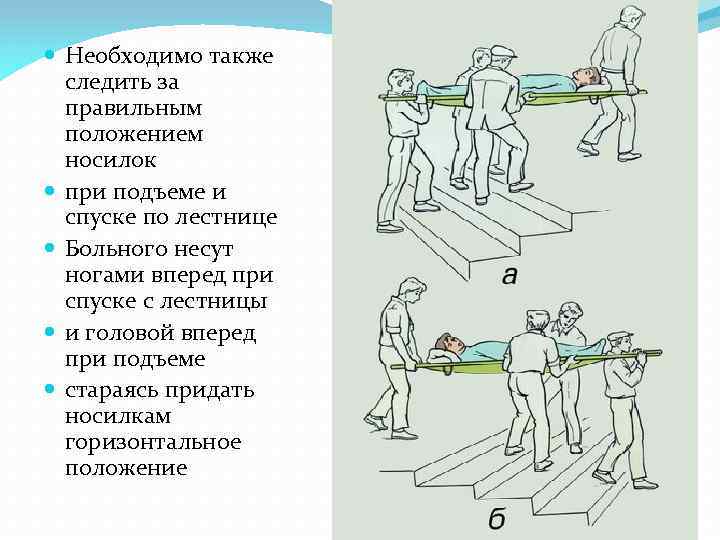 Необходимо также следить за правильным положением носилок

при подъеме и спуске по лестнице

Больного несут ногами вперед при спуске с лестницы

и головой вперед при подъеме

стараясь придать носилкам горизонтальное положение

а

б