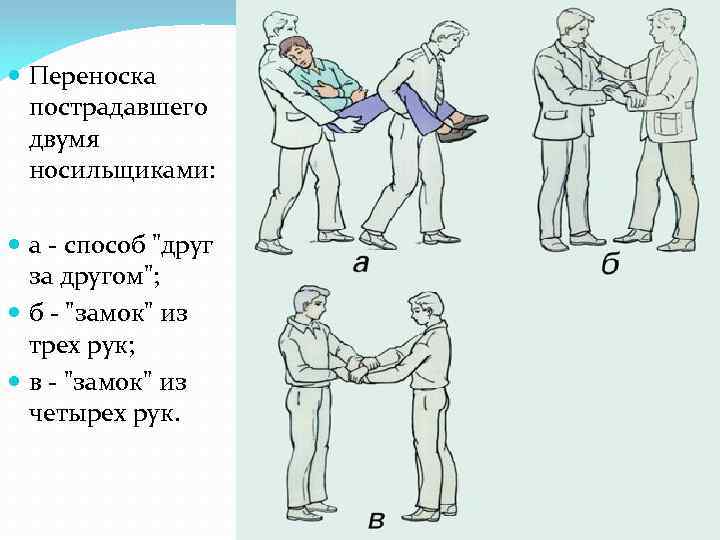 Переноска пострадавшего двумя носильщиками:

а - способ "друг за другом";

б - "замок" из трех рук;

в - "замок" из четырех рук.

а

б

в