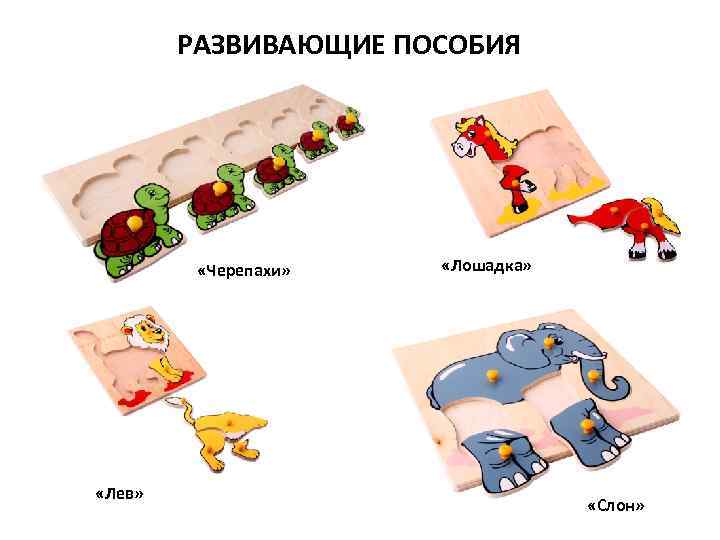 РАЗВИВАЮЩИЕ ПОСОБИЯ

«Черепахи»

«Лошадка»

«Лев»

«Слон»