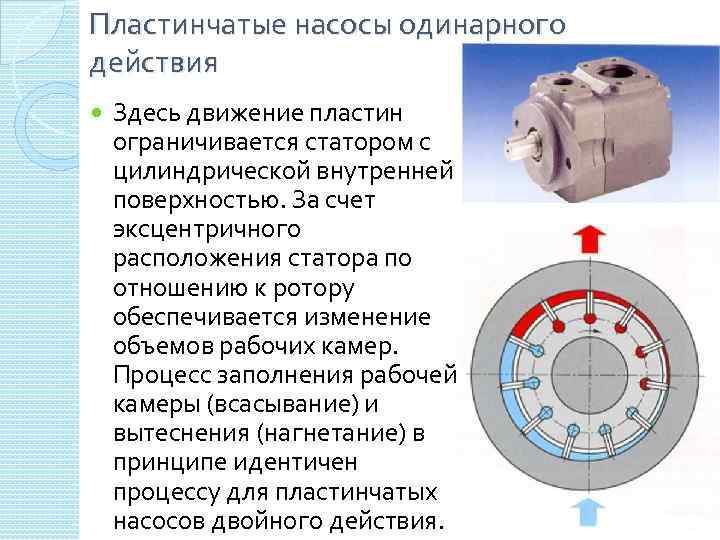 Пластинчатые насосы одинарного действия

Здесь движение пластин ограничивается статором с цилиндрической внутренней поверхностью. За счет эксцентричного расположения статора по отношению к ротору обеспечивается изменение объемов рабочих камер. Процесс заполнения рабочей камеры (всасывание) и вытеснения (нагнетание) в принципе идентичен процессу для пластинчатых насосов двойного действия.