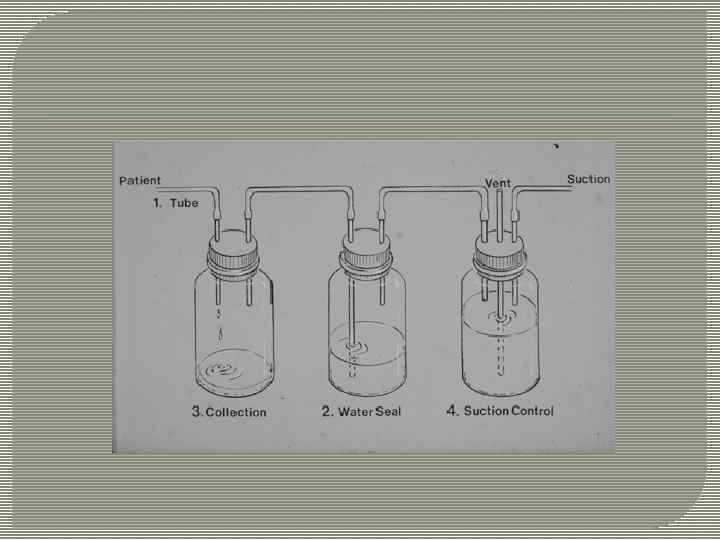 Patient
1. Tube
Vent
Suction
3. Collection
2. Water Seal
4. Suction Control