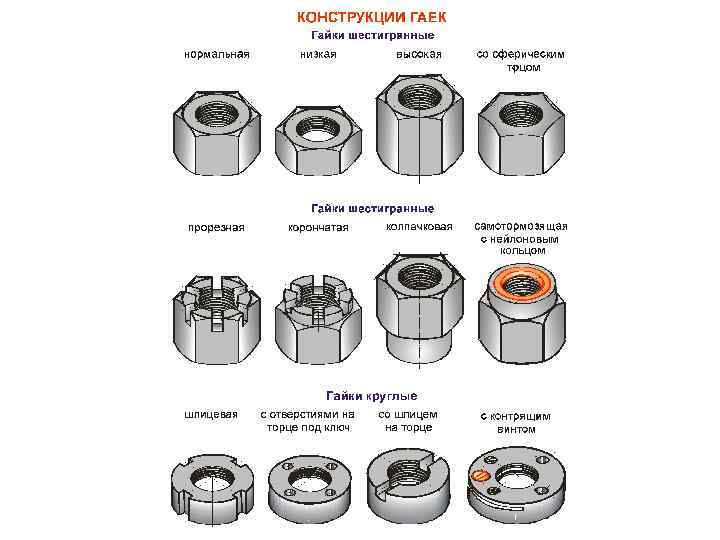 КОНСТРУКЦИИ ГАЕК

Гайки шестигранные

нормальная

низкая

высокая

со сферическим торцом

Гайки шестигранные

прорезная

корончатая

колпачковая

самотормозящая с нейлоновым кольцом

Гайки круглые

шлицевая

с отверстиями на торце под ключ

со шлицем на торце

с контрящим винтом