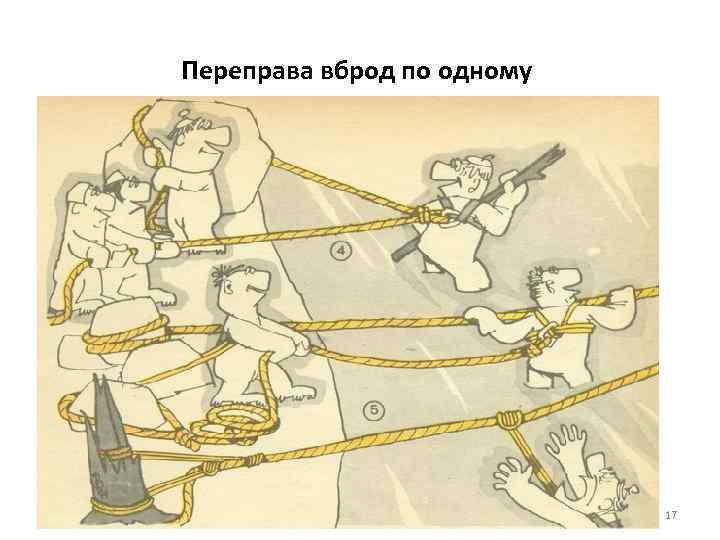 Переправа вброд по одному

4

5

17