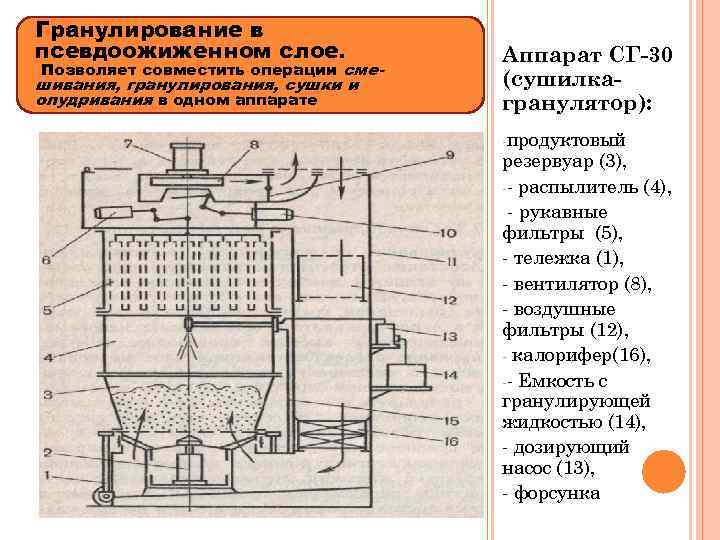 Гранулирование в псевдоожиженном слое.
Позволяет совместить операции смешивания, гранулирования, сушки и опудривания в одном аппарате

7
8
9
6
10
11
5
12
13
4
14
3
15
16
2
1

Аппарат СГ-30 (сушилка-гранулятор):

-продуктовый резервуар (3),
-- распылитель (4),
- рукавные фильтры (5),
- тележка (1),
- вентилятор (8),
- воздушные фильтры (12),
- калорифер(16),
-- Емкость с гранулирующей жидкостью (14),
- дозирующий насос (13),
- форсунка