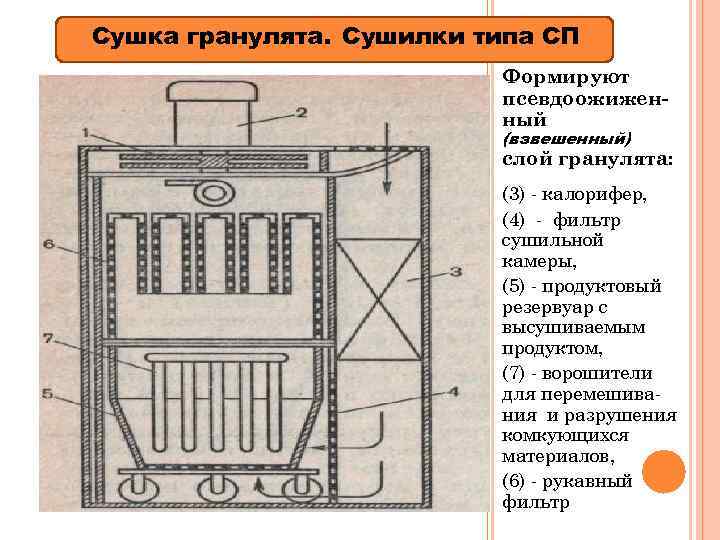 Сушка гранулята. Сушилки типа СП

1
2
6
3
7
5
4

Формируют псевдоожиженный (взвешенный) слой гранулята:

(3) - калорифер,

(4) - фильтр сушильной камеры,

(5) - продуктовый резервуар с высушиваемым продуктом,

(7) - ворошители для перемешивания и разрушения комкующихся материалов,

(6) - рукавный фильтр