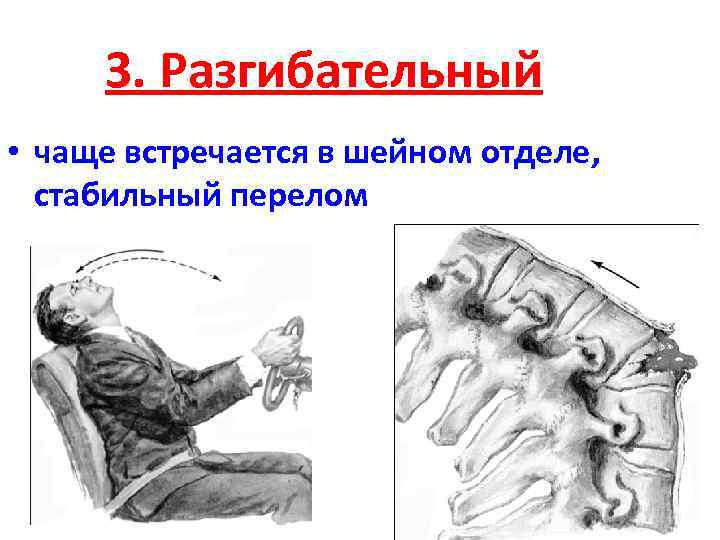 3. Разгибательный

• чаще встречается в шейном отделе, стабильный перелом