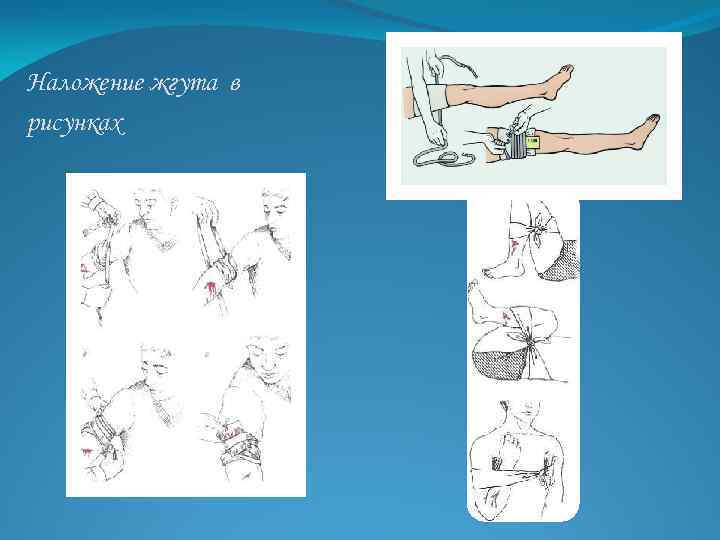 Наложение жгута в рисунках