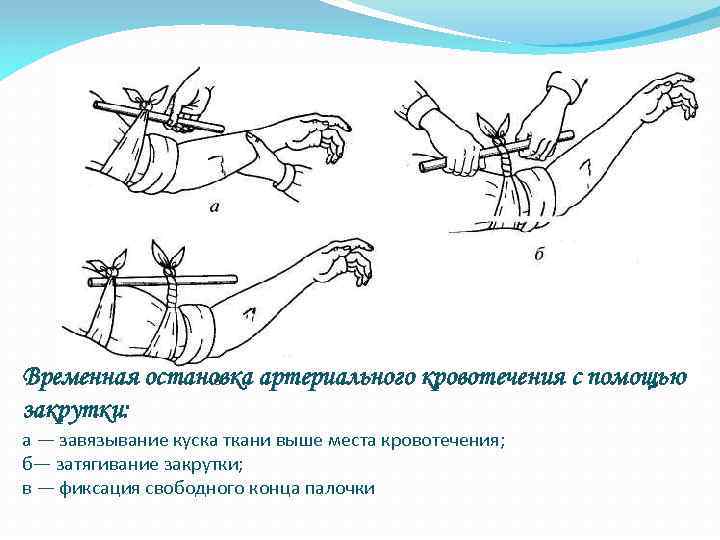 а

б

Временная остановка артериального кровотечения с помощью закрутки:

а — завязывание куска ткани выше места кровотечения;
б— затягивание закрутки;
в — фиксация свободного конца палочки