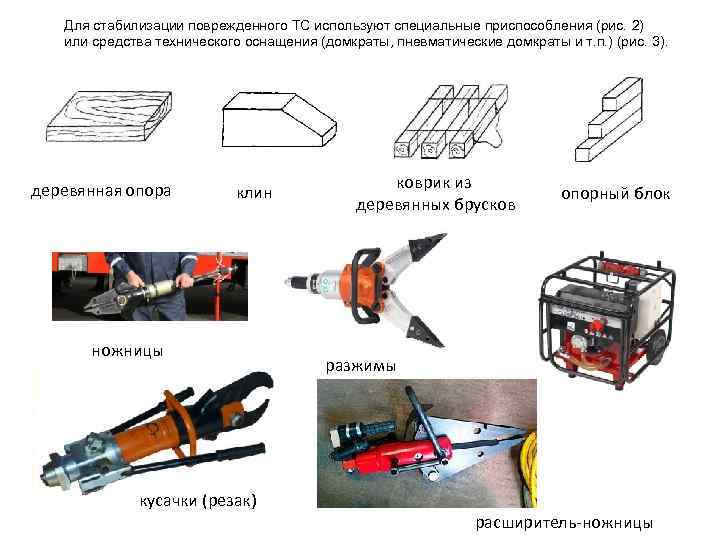 Для стабилизации поврежденного ТС используют специальные приспособления (рис. 2) или средства технического оснащения (домкраты, пневматические домкраты и т.п.) (рис. 3).

деревянная опора

клин

коврик из деревянных брусков

опорный блок

ножницы

разжимы

кусачки (резак)

расширитель-ножницы