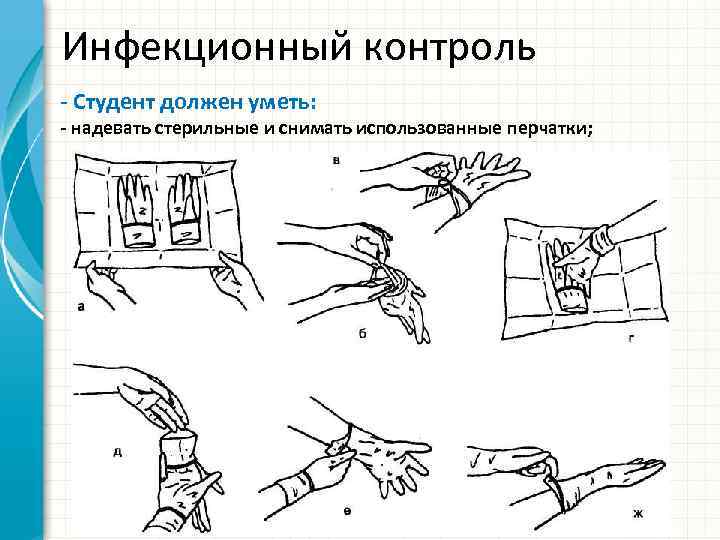 Инфекционный контроль

- Студент должен уметь:
- надевать стерильные и снимать использованные перчатки;

в

а

б

г

д

е

ж