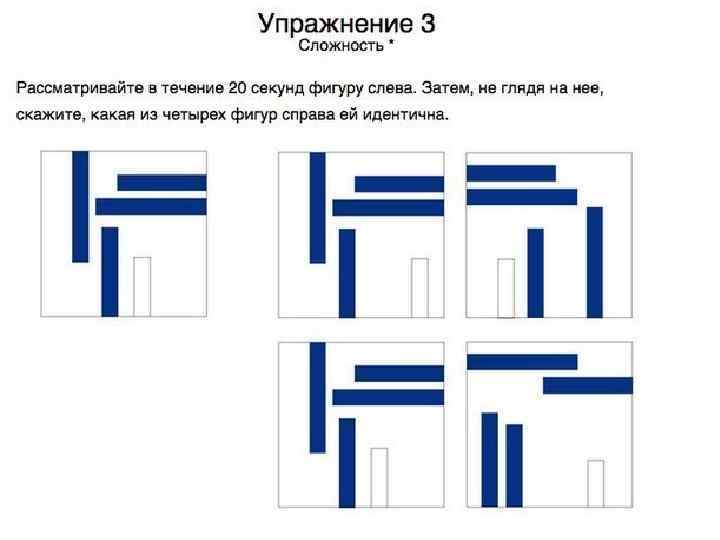 Упражнение 3
Сложность *

Рассматривайте в течение 20 секунд фигуру слева. Затем, не глядя на нее, скажите, какая из четырех фигур справа ей идентична.