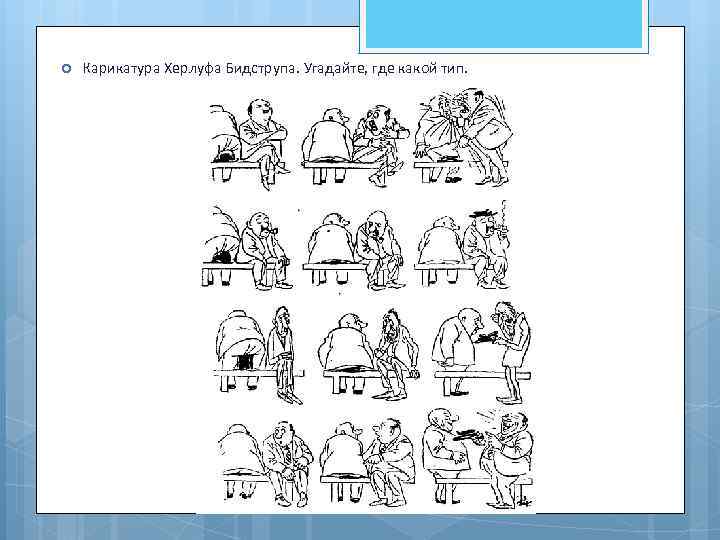 Карикатура Херлуфа Бидструпа. Угадайте, где какой тип.