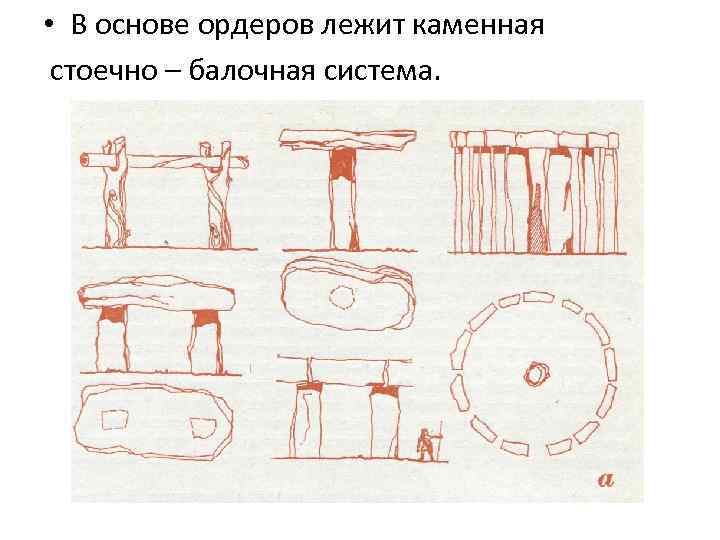 • В основе ордеров лежит каменная стоечно – балочная система.

а