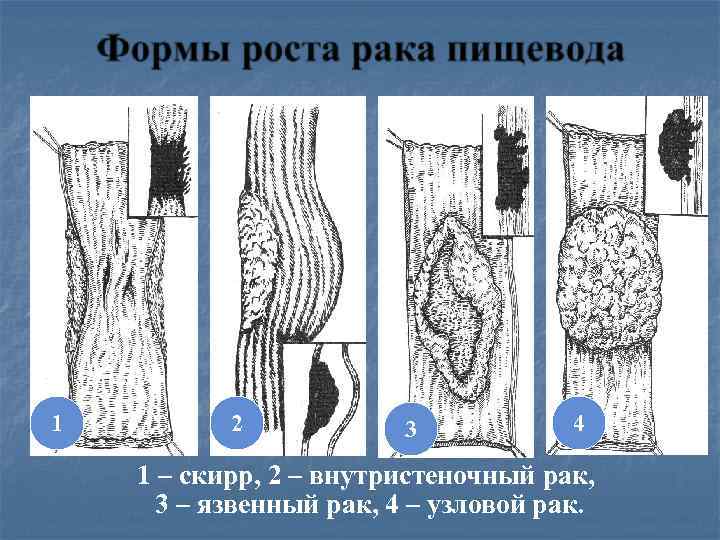 Формы роста рака пищевода

1

2

3

4

1 – скирр, 2 – внутристеночный рак,
3 – язвенный рак, 4 – узловой рак.