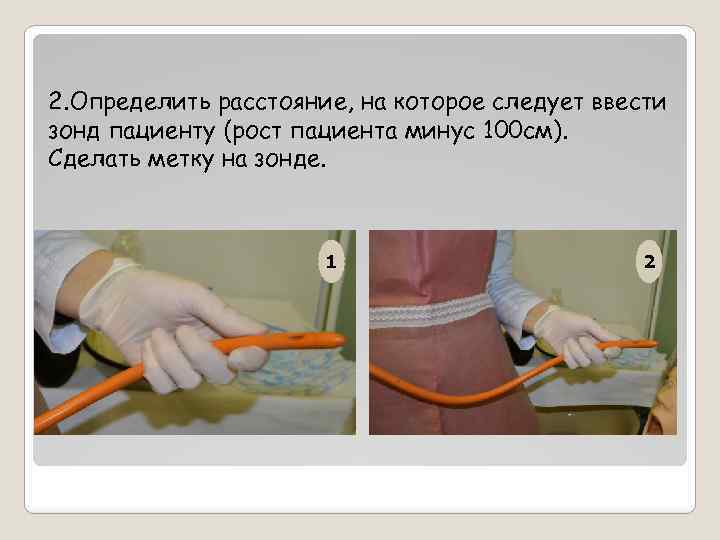 2.Определить расстояние, на которое следует ввести зонд пациенту (рост пациента минус 100см). Сделать метку на зонде.

1

2