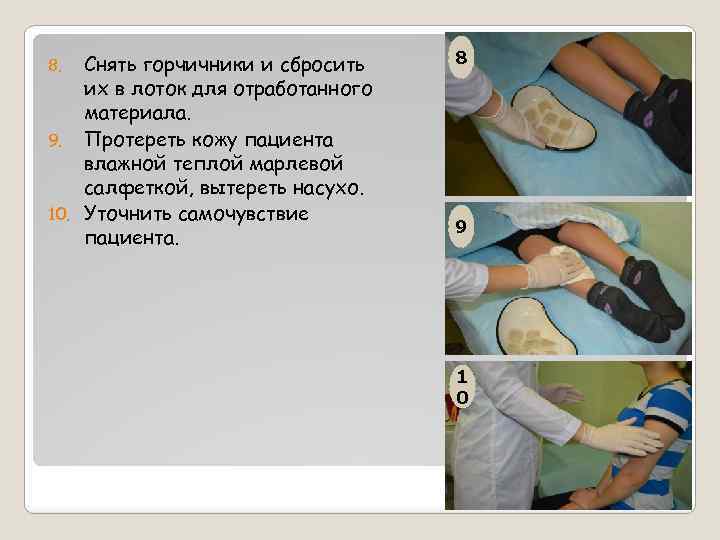 8. Снять горчичники и сбросить их в лоток для отработанного материала.
9. Протереть кожу пациента влажной теплой марлевой салфеткой, вытереть насухо.
10. Уточнить самочувствие пациента.

8

9

10