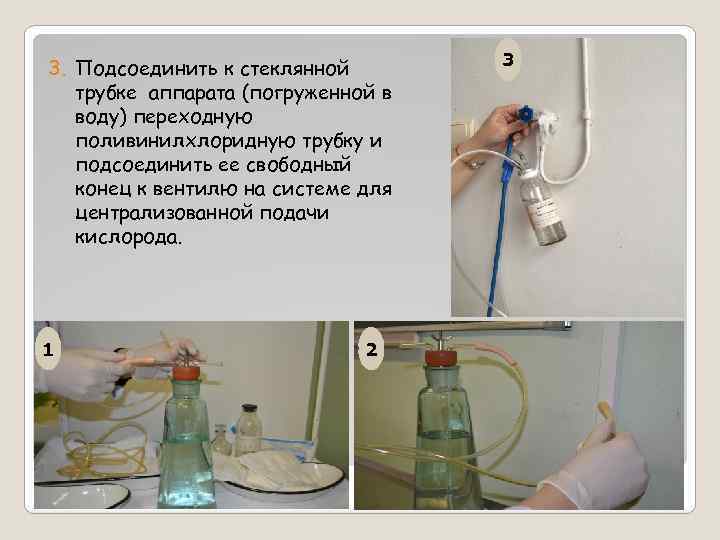 3. Подсоединить к стеклянной трубке аппарата (погруженной в воду) переходную поливинилхлоридную трубку и подсоединить ее свободный конец к вентилю на системе для централизованной подачи кислорода.

3

1

2