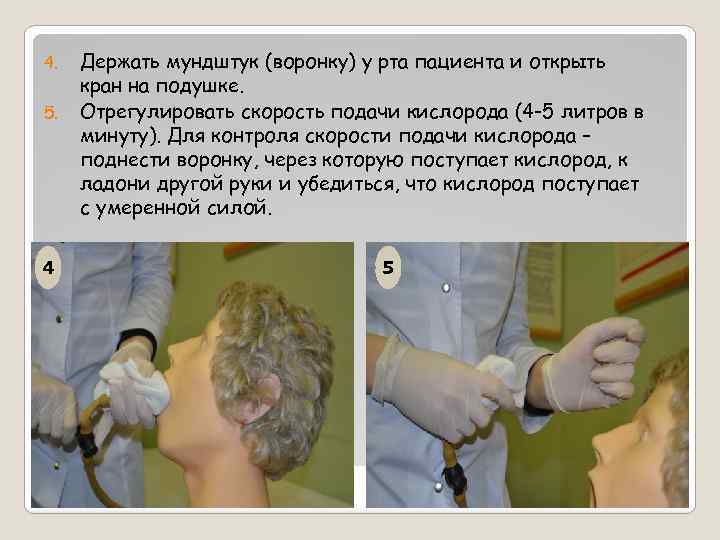 4. Держать мундштук (воронку) у рта пациента и открыть кран на подушке.
5. Отрегулировать скорость подачи кислорода (4-5 литров в минуту). Для контроля скорости подачи кислорода – поднести воронку, через которую поступает кислород, к ладони другой руки и убедиться, что кислород поступает с умеренной силой.

4

5