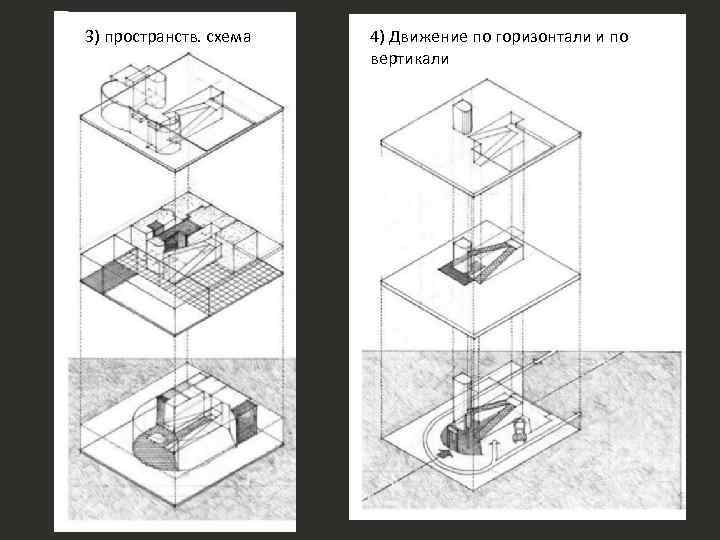 3) пространств. схема

4) Движение по горизонтали и по вертикали