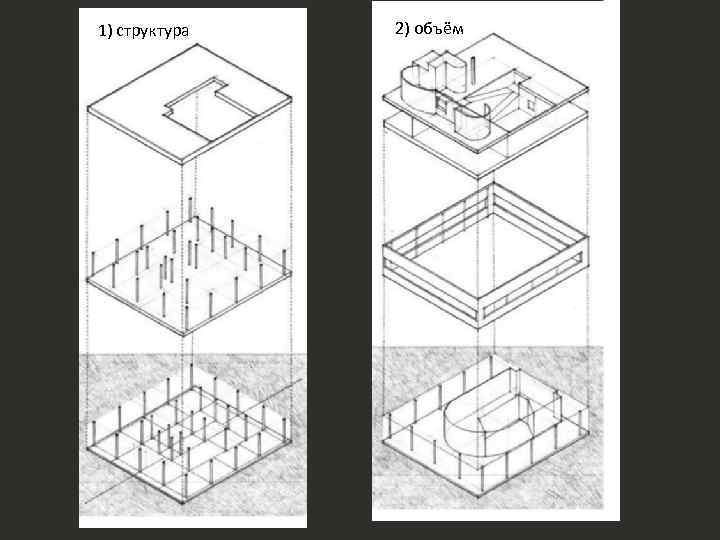 1) структура

2) объём