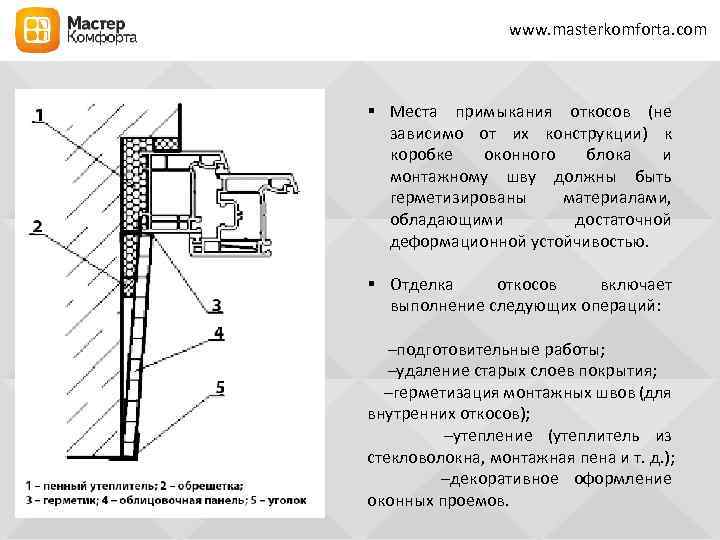 Мастер Комфорта

www.masterkomforta.com

1

2

3

4

5

1 – пенный утеплитель; 2 – обрешетка; 3 – герметик; 4 – облицовочная панель; 5 – уголок

▪ Места примыкания откосов (не зависимо от их конструкции) к коробке оконного блока и монтажному шву должны быть герметизированы материалами, обладающими достаточной деформационной устойчивостью.

▪ Отделка откосов включает выполнение следующих операций:

–подготовительные работы;
–удаление старых слоев покрытия;
–герметизация монтажных швов (для внутренних откосов);
–утепление (утеплитель из стекловолокна, монтажная пена и т. д.);
–декоративное оформление оконных проемов.