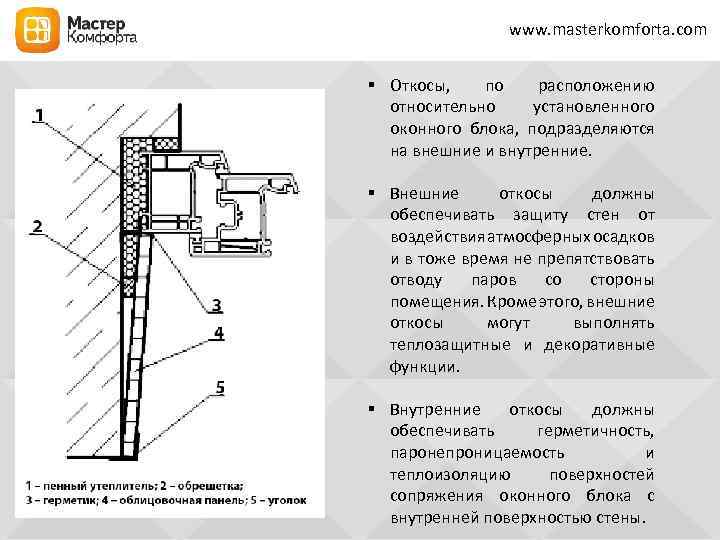 Мастер Комфорта

www.masterkomforta.com

1

2

3

4

5

1 – пенный утеплитель; 2 – обрешетка;
3 – герметик; 4 – облицовочная панель; 5 – уголок

▪ Откосы, по расположению относительно установленного оконного блока, подразделяются на внешние и внутренние.

▪ Внешние откосы должны обеспечивать защиту стен от воздействия атмосферных осадков и в тоже время не препятствовать отводу паров со стороны помещения. Кроме этого, внешние откосы могут выполнять теплозащитные и декоративные функции.

▪ Внутренние откосы должны обеспечивать герметичность, паронепроницаемость и теплоизоляцию поверхностей сопряжения оконного блока с внутренней поверхностью стены.