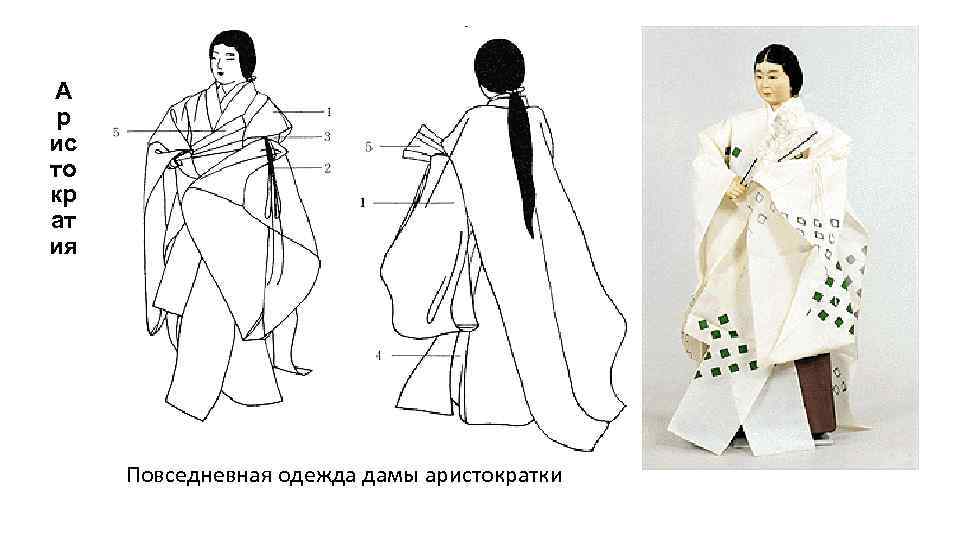 А
р
ис
то
кр
ат
ия

5
1
3
2

5
1
4

Повседневная одежда дамы аристократки