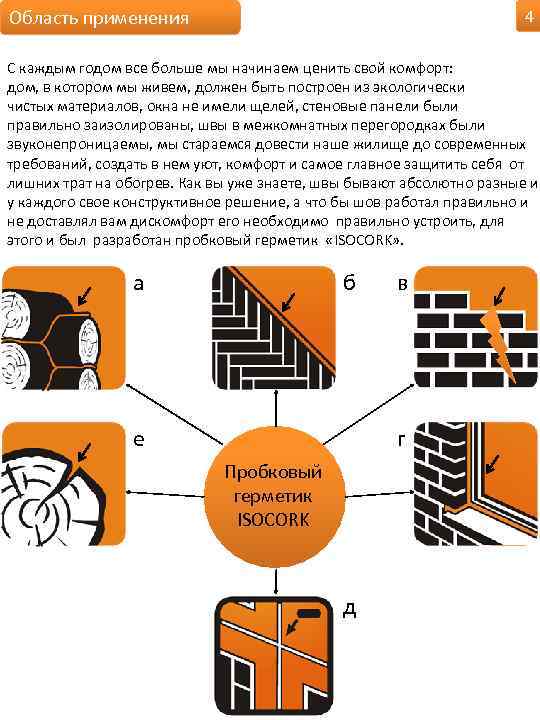 Область применения

4

С каждым годом все больше мы начинаем ценить свой комфорт: дом, в котором мы живем, должен быть построен из экологически чистых материалов, окна не имели щелей, стеновые панели были правильно заизолированы, швы в межкомнатных перегородках были звуконепроницаемы, мы стараемся довести наше жилище до современных требований, создать в нем уют, комфорт и самое главное защитить себя от лишних трат на обогрев. Как вы уже знаете, швы бывают абсолютно разные и у каждого свое конструктивное решение, а что бы шов работал правильно и не доставлял вам дискомфорт его необходимо правильно устроить, для этого и был разработан пробковый герметик «ISOCORK».

а

б

в

е

г

Пробковый герметик ISOCORK

д