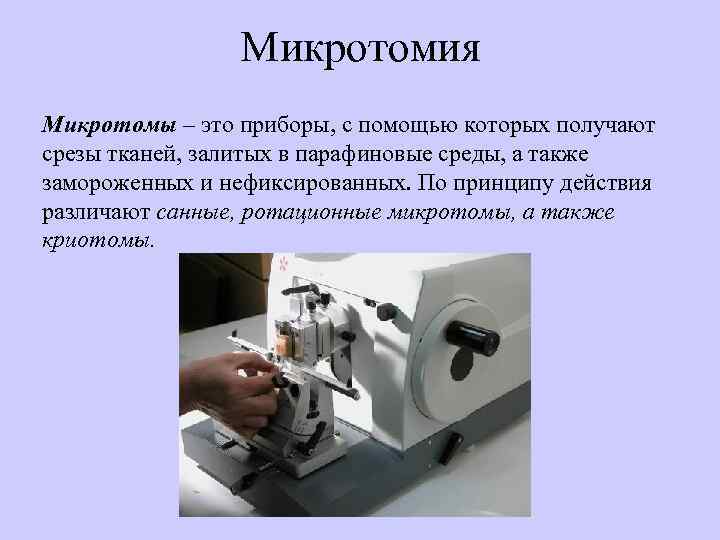 Микротомия

Микротомы – это приборы, с помощью которых получают срезы тканей, залитых в парафиновые среды, а также замороженных и нефиксированных. По принципу действия различают санные, ротационные микротомы, а также криотомы.