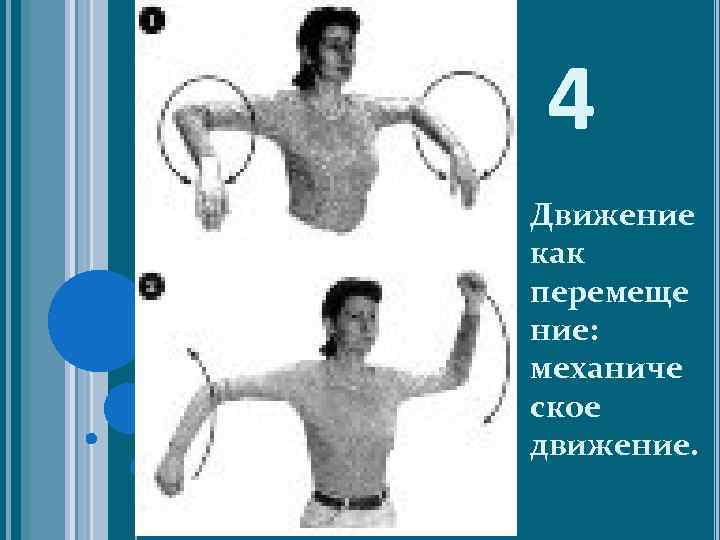 1

2

4

Движение как перемещение: механическое движение.