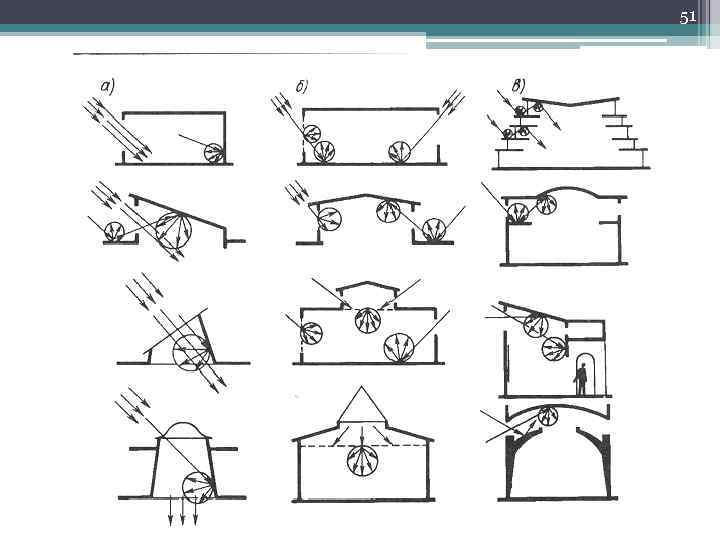 51

а)

б)

в)