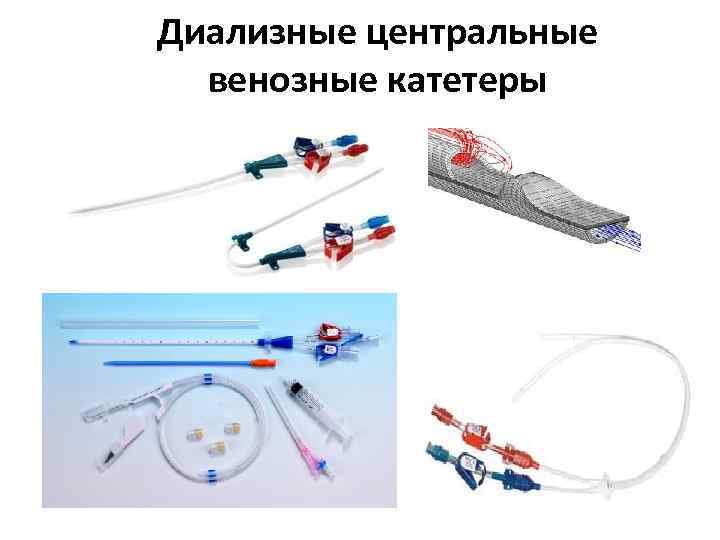 Диализные центральные венозные катетеры