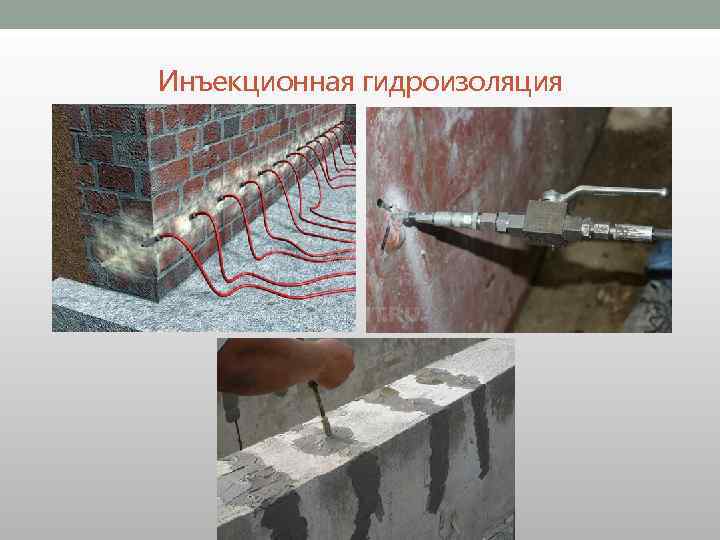 Инъекционная гидроизоляция